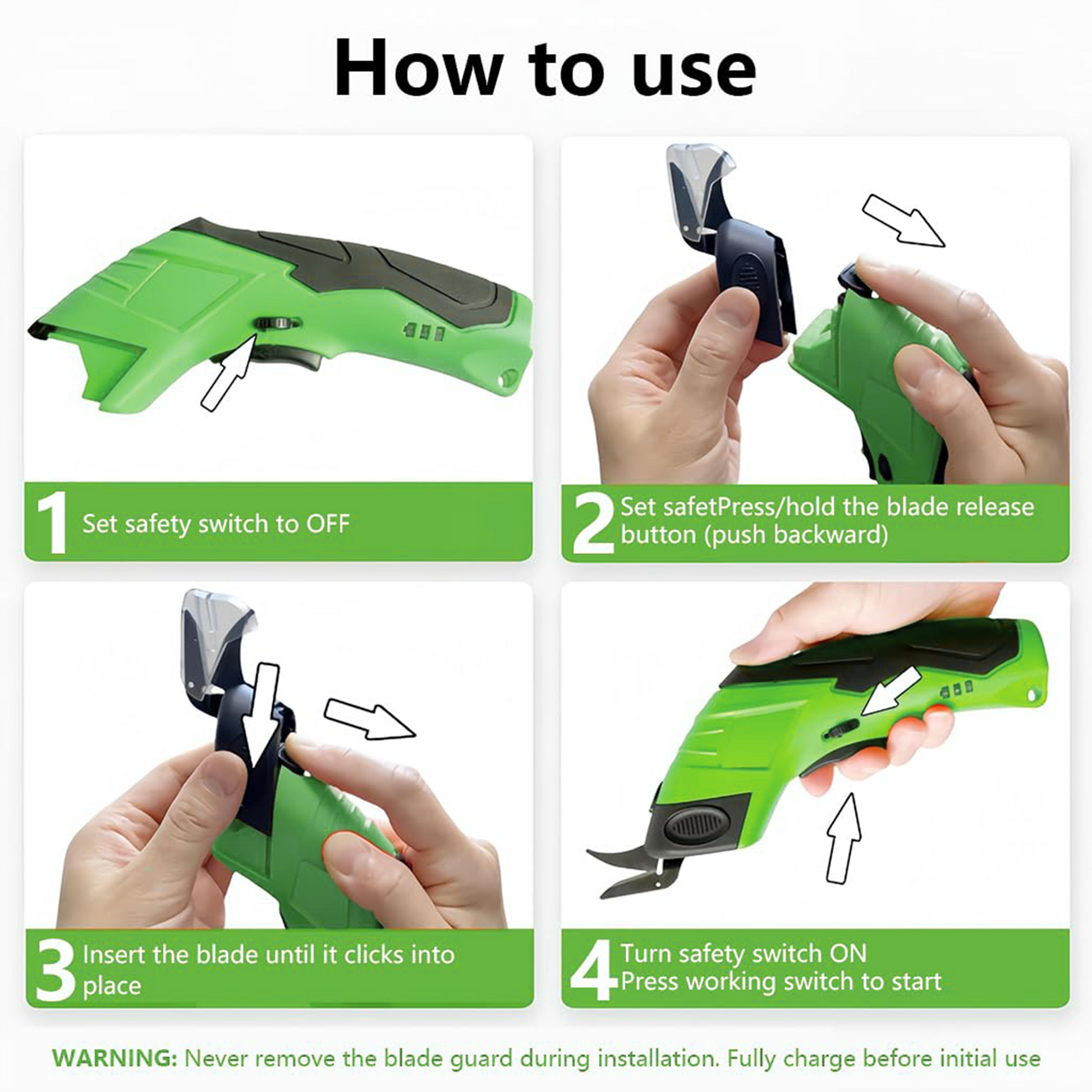 How to use

1 Set safety switch to OFF

2 Set safetPress/hold the blade release button (push backward)

3 Insert the blade until it clicks into place

4 Turn safety switch ON
Press working switch to start

WARNING: Never remove the blade guard during installation. Fully charge before initial use